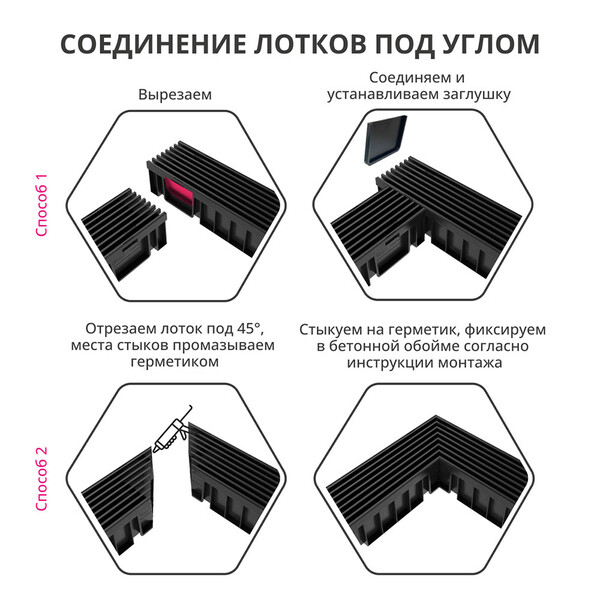 СОЕДИНЕНИЕ ЛОТКОВ ПОД УГЛОМ

Способ 1

Вырезаем

Соединяем и устанавливаем заглушку

Способ 2

Отрезаем лоток под 45°, места стыков промазываем герметиком

Стыкуем на герметик, фиксируем в бетонной обойме согласно инструкции монтажа