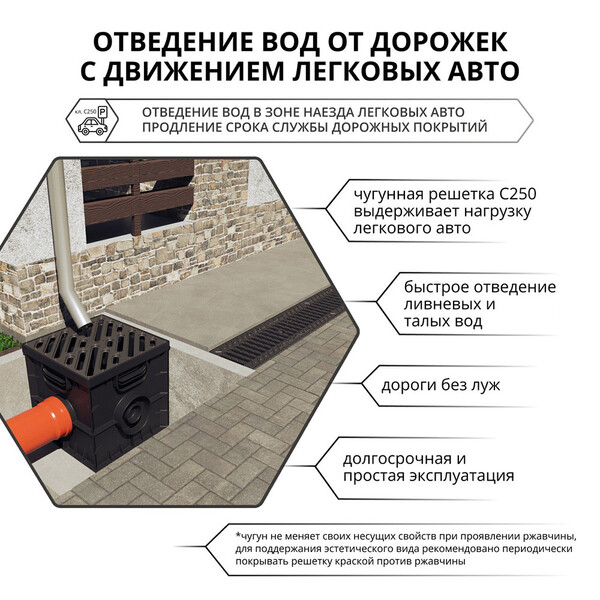 ОТВЕДЕНИЕ ВОД ОТ ДОРОЖЕК С ДВИЖЕНИЕМ ЛЕГКОВЫХ АВТО

кл. С250 P

ОТВЕДЕНИЕ ВОД В ЗОНЕ НАЕЗДА ЛЕГКОВЫХ АВТО
ПРОДЛЕНИЕ СРОКА СЛУЖБЫ ДОРОЖНЫХ ПОКРЫТИЙ

чугунная решетка С250 выдерживает нагрузку легкового авто

быстрое отведение ливневых и талых вод

дороги без луж

долгосрочная и простая эксплуатация

*чугун не меняет своих несущих свойств при проявлении ржавчины, для поддержания эстетического вида рекомендовано периодически покрывать решетку краской против ржавчины