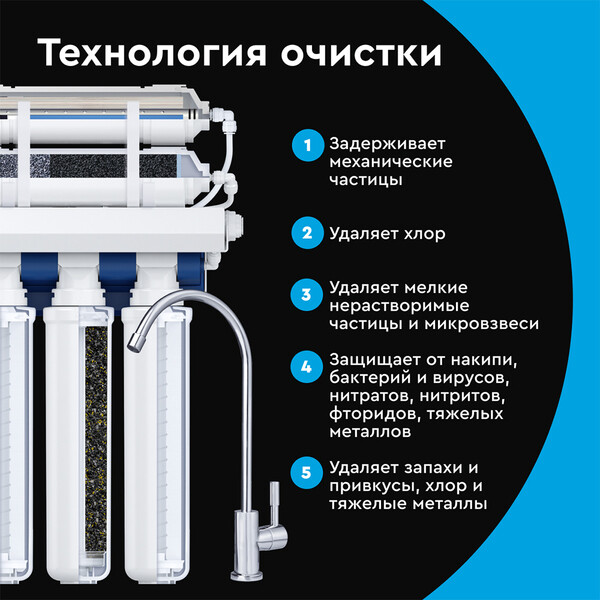 Технология очистки

1 Задерживает механические частицы

2 Удаляет хлор

3 Удаляет мелкие нерастворимые частицы и микровзвеси

4 Защищает от накипи, бактерий и вирусов, нитратов, нитритов, фторидов, тяжелых металлов

5 Удаляет запахи и привкусы, хлор и тяжелые металлы