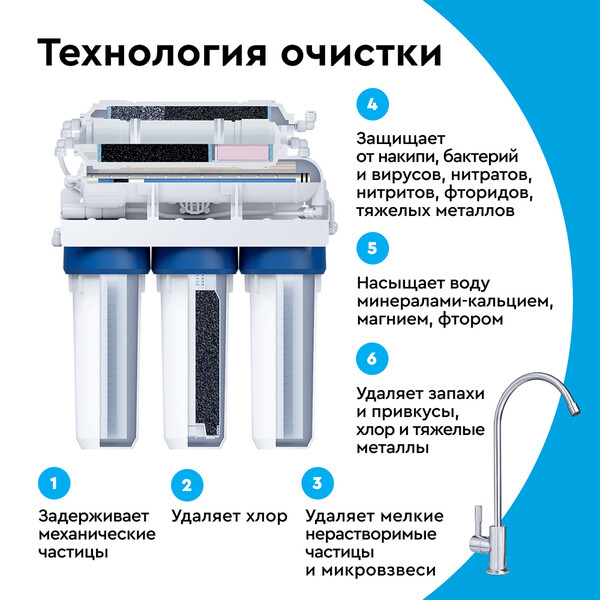 Технология очистки

4

Защищает от накипи, бактерий и вирусов, нитратов, нитритов, фторидов, тяжелых металлов

5

Насыщает воду минералами-кальцием, магнием, фтором

6

Удаляет запахи и привкусы, хлор и тяжелые металлы

1

Задерживает механические частицы

2

Удаляет хлор

3

Удаляет мелкие нерастворимые частицы и микровзвеси