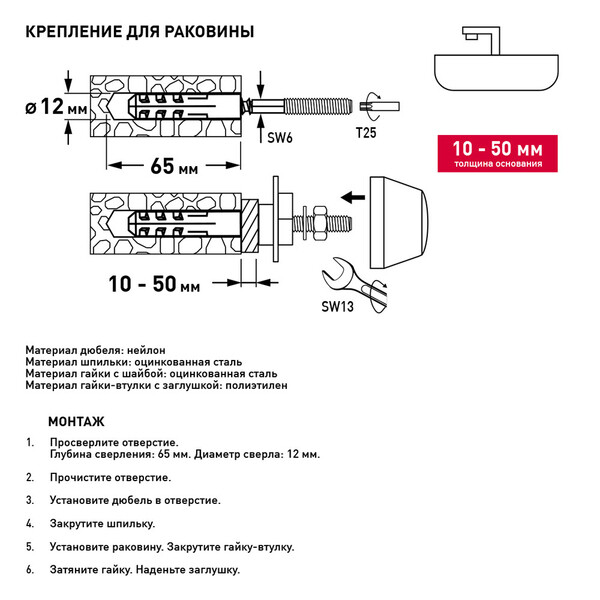 КРЕПЛЕНИЕ ДЛЯ РАКОВИНЫ

ø 12 мм

SW6

T25

65 мм

10 - 50 мм
толщина основания

10 - 50 мм

SW13

Материал дюбеля: нейлон
Материал шпильки: оцинкованная сталь
Материал гайки с шайбой: оцинкованная сталь
Материал гайки-втулки с заглушкой: полиэтилен

МОНТАЖ

1. Просверлите отверстие.
Глубина сверления: 65 мм. Диаметр сверла: 12 мм.

2. Прочистите отверстие.

3. Установите дюбель в отверстие.

4. Закрутите шпильку.

5. Установите раковину. Закрутите гайку-втулку.

6. Затяните гайку. Наденьте заглушку.