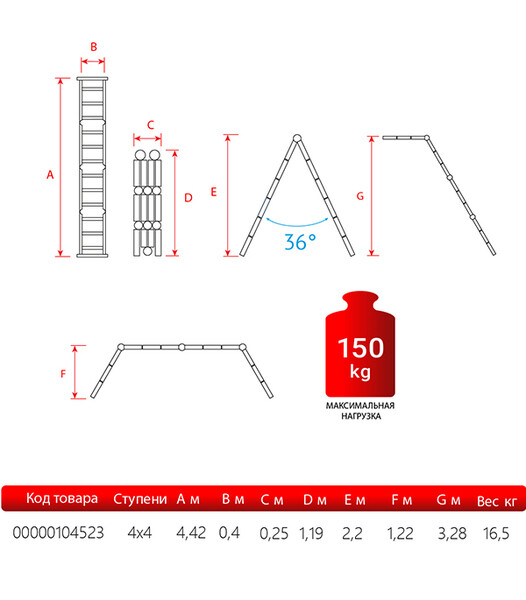 B

A

C

D

E

36°

G

F

150 kg

МАКСИМАЛЬНАЯ НАГРУЗКА

| Код товара | Ступени | A м | B м | C м | D м | E м | F м | G м | Вес кг |
|---|---|---|---|---|---|---|---|---|---|
| 00000104523 | 4x4 | 4,42 | 0,4 | 0,25 | 1,19 | 2,2 | 1,22 | 3,28 | 16,5 |