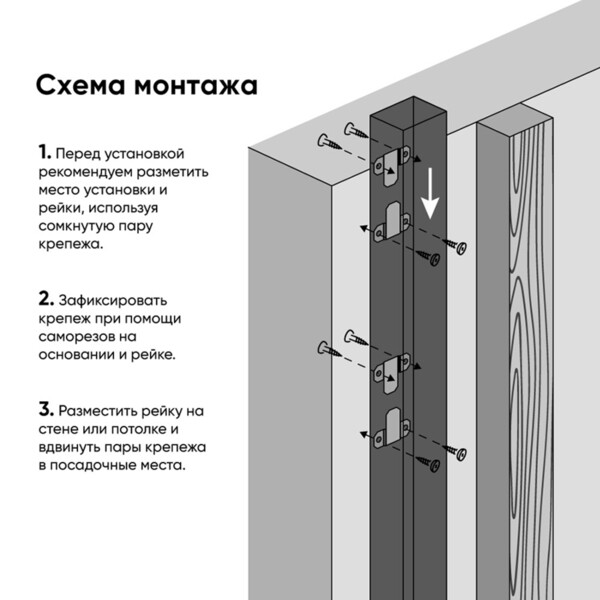 Схема монтажа

1. Перед установкой рекомендуем разметить место установки и рейки, используя сомкнутую пару крепежа.

2. Зафиксировать крепеж при помощи саморезов на основании и рейке.

3. Разместить рейку на стене или потолке и вдвинуть пары крепежа в посадочные места.