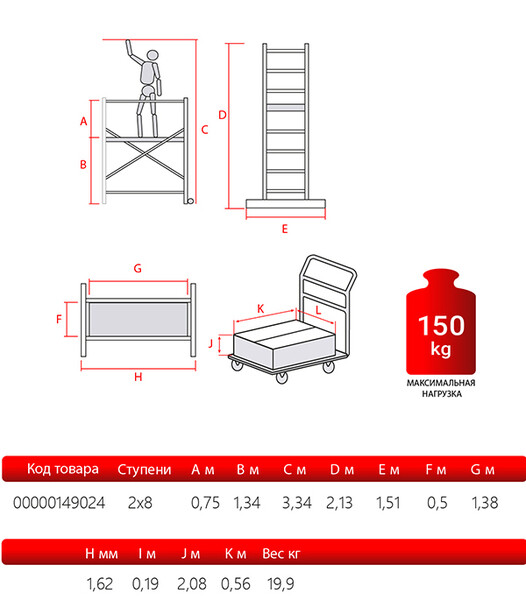 A
B
C
D
E
G
F
H
K
L
J

150
kg
МАКСИМАЛЬНАЯ НАГРУЗКА

| Код товара | Ступени | A м | B м | C м | D м | E м | F м | G м |
|---|---|---|---|---|---|---|---|---|
| 00000149024 | 2x8 | 0,75 | 1,34 | 3,34 | 2,13 | 1,51 | 0,5 | 1,38 |

| H мм | I м | J м | K м | Вес кг |
|---|---|---|---|---|
| 1,62 | 0,19 | 2,08 | 0,56 | 19,9 |