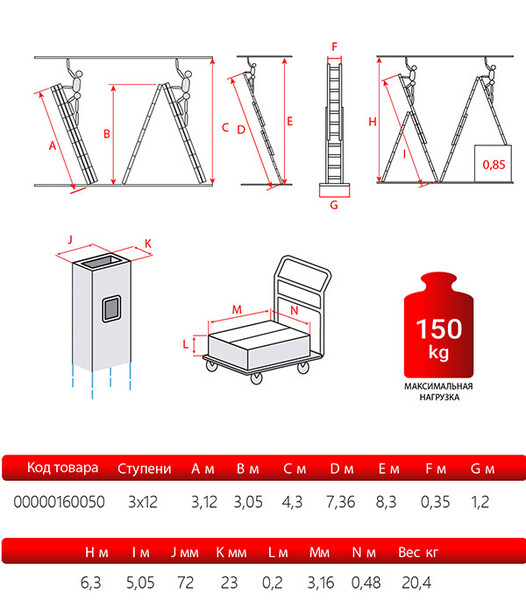 A B C D E F G H I 0,85

J K M N L

150 kg
МАКСИМАЛЬНАЯ НАГРУЗКА

| Код товара | Ступени | A м | B м | C м | D м | E м | F м | G м |
|---|---|---|---|---|---|---|---|---|
| 00000160050 | 3x12 | 3,12 | 3,05 | 4,3 | 7,36 | 8,3 | 0,35 | 1,2 |

| H м | I м | J мм | K мм | L м | Mм | N м | Вес кг |
|---|---|---|---|---|---|---|---|
| 6,3 | 5,05 | 72 | 23 | 0,2 | 3,16 | 0,48 | 20,4 |