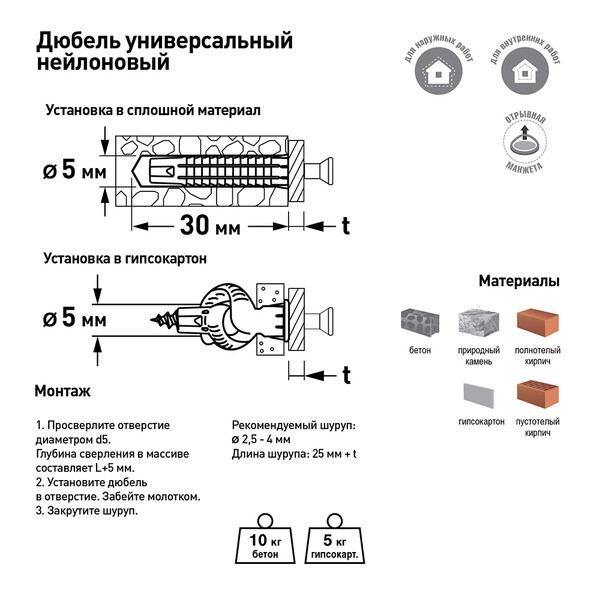 Дюбель универсальный нейлоновый

для наружных работ

для внутренних работ

ОТРЫВНАЯ МАНЖЕТА

Установка в сплошной материал

ø 5 мм

30 мм

t

Установка в гипсокартон

ø 5 мм

t

Материалы

бетон

природный камень

полнотелый кирпич

гипсокартон

пустотелый кирпич

Монтаж

1. Просверлите отверстие диаметром d5.
Глубина сверления в массиве составляет L+5 мм.
2. Установите дюбель в отверстие. Забейте молотком.
3. Закрутите шуруп.

Рекомендуемый шуруп:
ø 2,5 - 4 мм
Длина шурупа: 25 мм + t

10 кг
бетон

5 кг
гипсокарт.