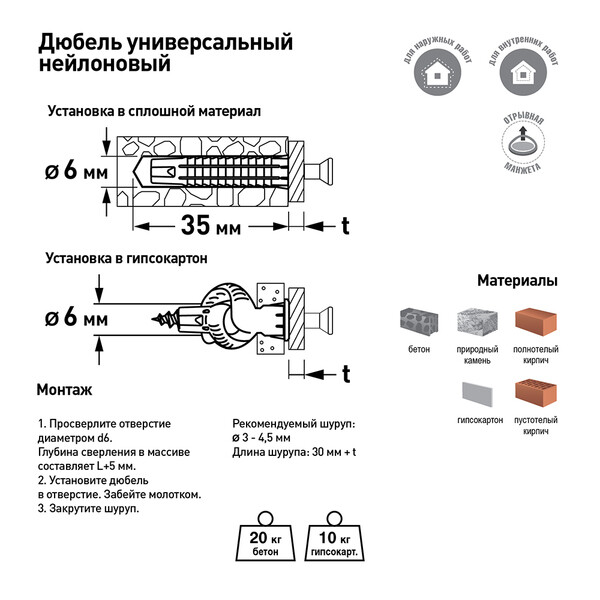 Дюбель универсальный нейлоновый

для наружных работ

для внутренних работ

ОТРЫВНАЯ МАНЖЕТА

Установка в сплошной материал

ø 6 мм

35 мм

t

Установка в гипсокартон

ø 6 мм

t

Материалы

бетон

природный камень

полнотелый кирпич

гипсокартон

пустотелый кирпич

Монтаж

1. Просверлите отверстие диаметром d6.
Глубина сверления в массиве составляет L+5 мм.
2. Установите дюбель в отверстие. Забейте молотком.
3. Закрутите шуруп.

Рекомендуемый шуруп:
ø 3 - 4,5 мм
Длина шурупа: 30 мм + t

20 кг бетон

10 кг гипсокарт.