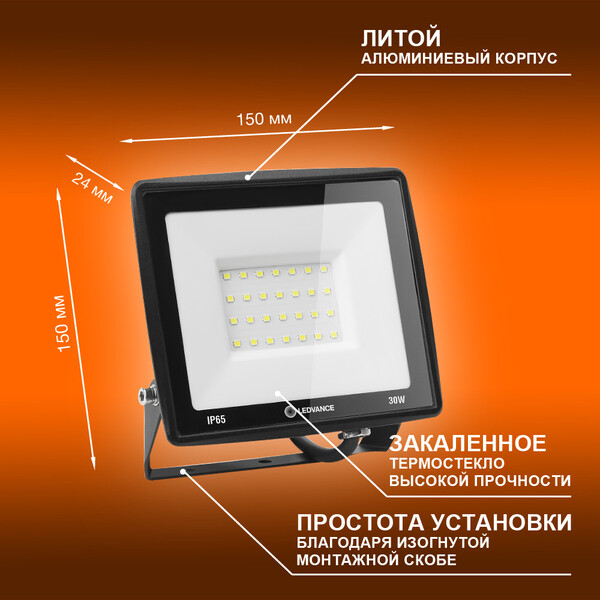 ЛИТОЙ
АЛЮМИНИЕВЫЙ КОРПУС

150 мм

24 мм

150 мм

IP65

LEDVANCE

30W

ЗАКАЛЕННОЕ
ТЕРМОСТЕКЛО
ВЫСОКОЙ ПРОЧНОСТИ

ПРОСТОТА УСТАНОВКИ
БЛАГОДАРЯ ИЗОГНУТОЙ
МОНТАЖНОЙ СКОБЕ