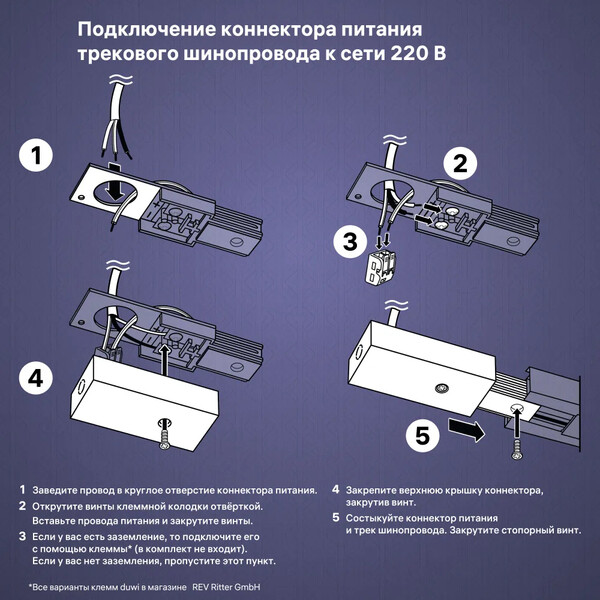 Подключение коннектора питания трекового шинопровода к сети 220 В

1

2

3

4

5

1 Заведите провод в круглое отверстие коннектора питания.

2 Открутите винты клеммной колодки отвёрткой. Вставьте провода питания и закрутите винты.

3 Если у вас есть заземление, то подключите его с помощью клеммы* (в комплект не входит). Если у вас нет заземления, пропустите этот пункт.

4 Закрепите верхнюю крышку коннектора, закрутив винт.

5 Состыкуйте коннектор питания и трек шинопровода. Закрутите стопорный винт.

*Все варианты клемм duwi в магазине REV Ritter GmbH