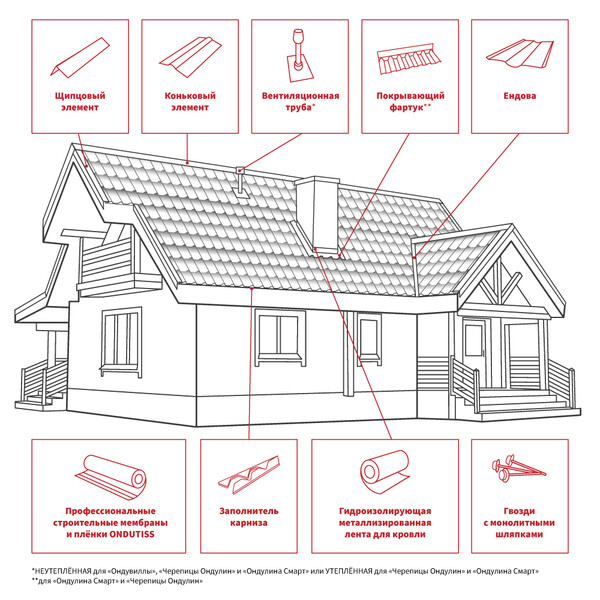 Щипцовый элемент

Коньковый элемент

Вентиляционная труба*

Покрывающий фартук**

Ендова

Профессиональные строительные мембраны и плёнки ONDUTISS

Заполнитель карниза

Гидроизолирующая металлизированная лента для кровли

Гвозди с монолитными шляпками

*НЕУТЕПЛЁННАЯ для «Ондувиллы», «Черепицы Ондулин» и «Ондулина Смарт» или УТЕПЛЁННАЯ для «Черепицы Ондулин» и «Ондулина Смарт»
**для «Ондулина Смарт» и «Черепицы Ондулин»