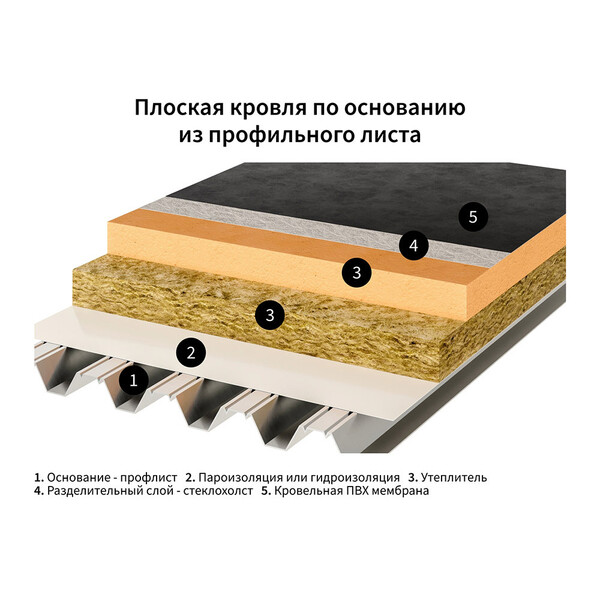 Плоская кровля по основанию из профильного листа

5

4

3

3

2

1

1. Основание - профлист 2. Пароизоляция или гидроизоляция 3. Утеплитель
4. Разделительный слой - стеклохолст 5. Кровельная ПВХ мембрана