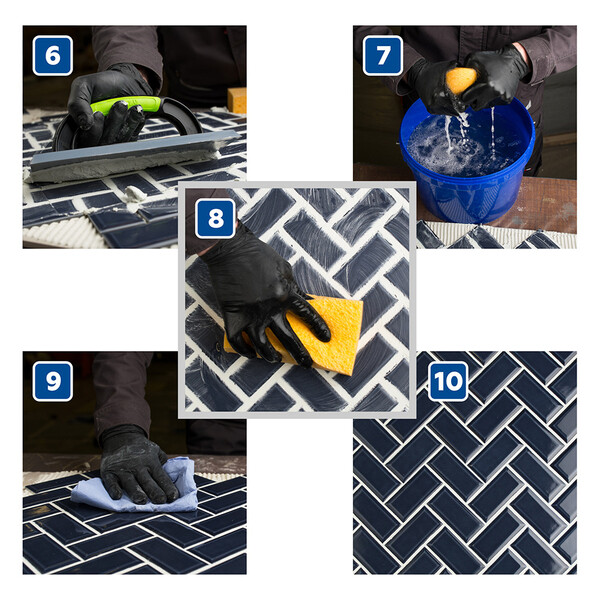 6

7

8

9

10