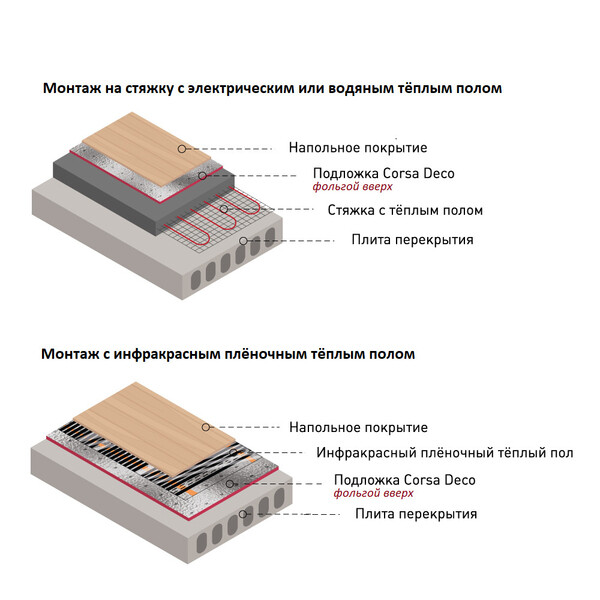 Монтаж на стяжку с электрическим или водяным тёплым полом

Напольное покрытие
Подложка Corsa Deco
фольгой вверх
Стяжка с тёплым полом
Плита перекрытия

Монтаж с инфракрасным плёночным тёплым полом

Напольное покрытие
Инфракрасный плёночный тёплый пол
Подложка Corsa Deco
фольгой вверх
Плита перекрытия