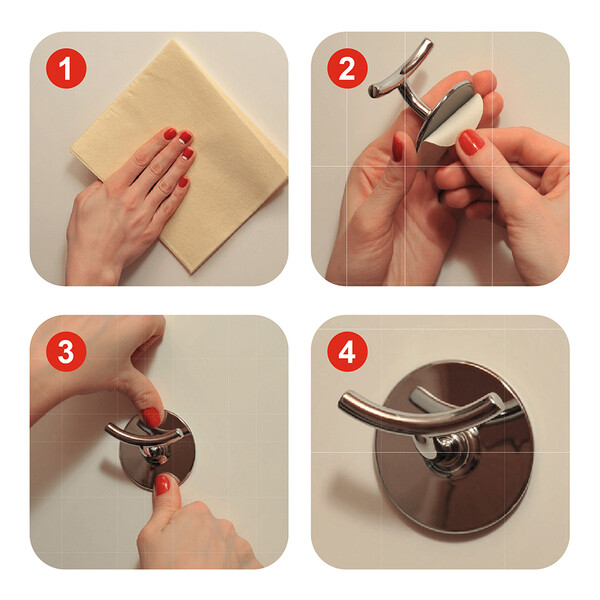 1

2

3

4