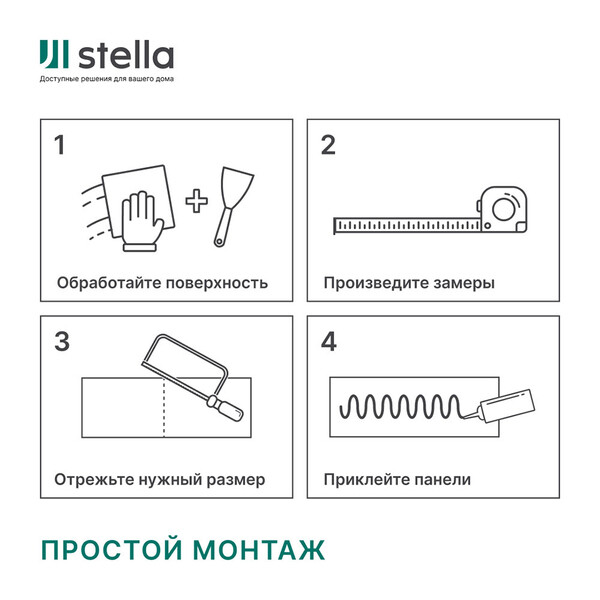 stella
Доступные решения для вашего дома

1
Обработайте поверхность

2
Произведите замеры

3
Отрежьте нужный размер

4
Приклейте панели

ПРОСТОЙ МОНТАЖ