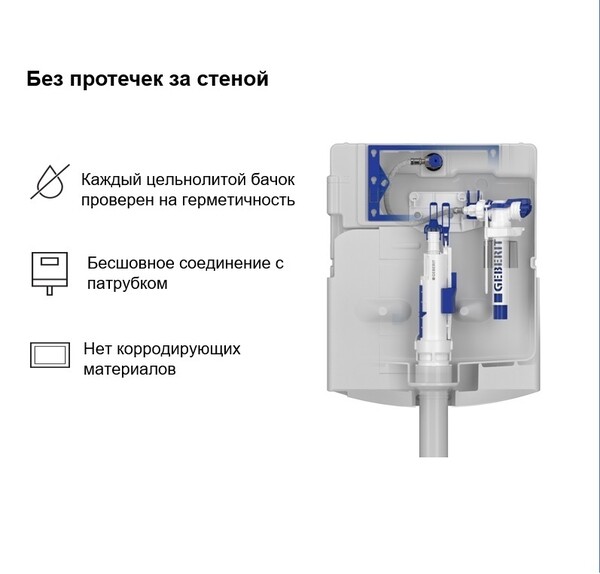 Без протечек за стеной

Каждый цельнолитой бачок проверен на герметичность

Бесшовное соединение с патрубком

Нет корродирующих материалов

GEBERIT

GEBERIT