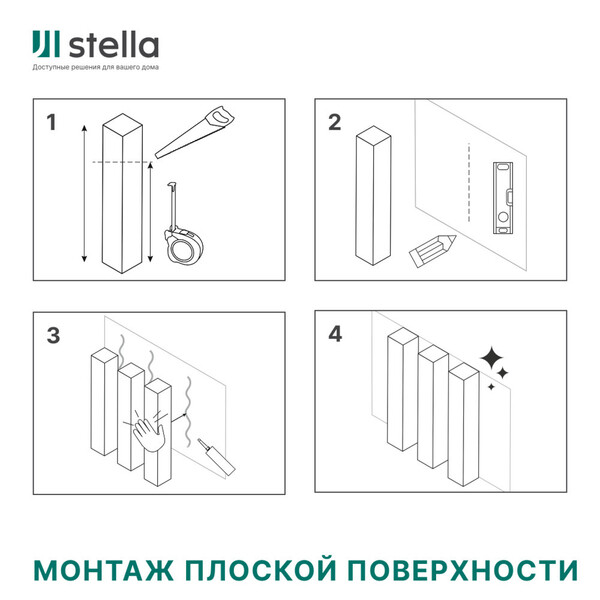 stella
Доступные решения для вашего дома

1

2

3

4

МОНТАЖ ПЛОСКОЙ ПОВЕРХНОСТИ