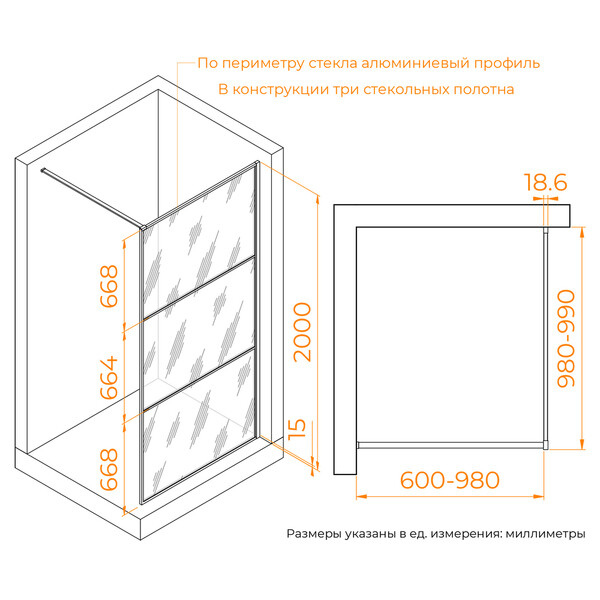 По периметру стекла алюминиевый профиль
В конструкции три стекольных полотна

668
664
668
2000
15

18.6
980-990
600-980

Размеры указаны в ед. измерения: миллиметры