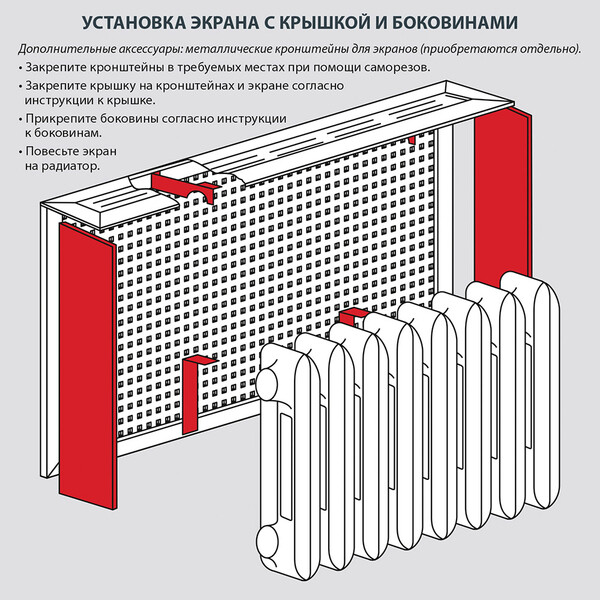 УСТАНОВКА ЭКРАНА С КРЫШКОЙ И БОКОВИНАМИ

Дополнительные аксессуары: металлические кронштейны для экранов (приобретаются отдельно).

• Закрепите кронштейны в требуемых местах при помощи саморезов.

• Закрепите крышку на кронштейнах и экране согласно инструкции к крышке.

• Прикрепите боковины согласно инструкции к боковинам.

• Повесьте экран на радиатор.