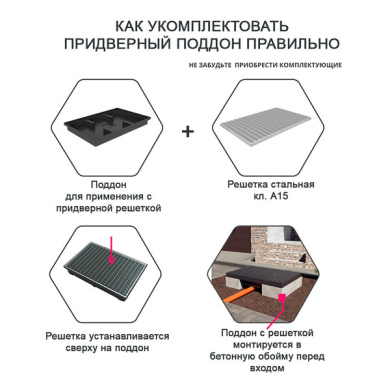 КАК УКОМПЛЕКТОВАТЬ
ПРИДВЕРНЫЙ ПОДДОН ПРАВИЛЬНО

НЕ ЗАБУДЬТЕ ПРИОБРЕСТИ КОМПЛЕКТУЮЩИЕ

+

Поддон
для применения с
придверной решеткой

Решетка стальная
кл. А15

Решетка устанавливается
сверху на поддон

Поддон с решеткой
монтируется в
бетонную обойму перед
входом