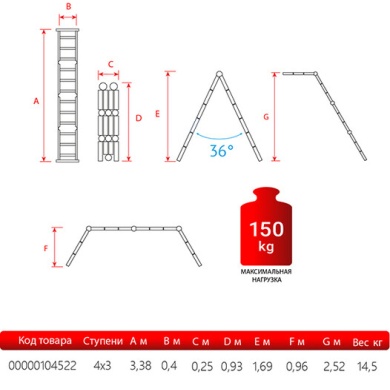 B

A

C

D

E

36°

G

F

150 kg

МАКСИМАЛЬНАЯ НАГРУЗКА

| Код товара | Ступени | A м | B м | C м | D м | E м | F м | G м | Вес кг |
|---|---|---|---|---|---|---|---|---|---|
| 00000104522 | 4x3 | 3,38 | 0,4 | 0,25 | 0,93 | 1,69 | 0,96 | 2,52 | 14,5 |