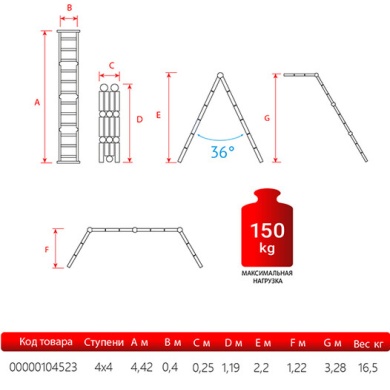 B

A

C

D

E

36°

G

F

150 kg

МАКСИМАЛЬНАЯ НАГРУЗКА

| Код товара | Ступени | A м | B м | C м | D м | E м | F м | G м | Вес кг |
|---|---|---|---|---|---|---|---|---|---|
| 00000104523 | 4x4 | 4,42 | 0,4 | 0,25 | 1,19 | 2,2 | 1,22 | 3,28 | 16,5 |