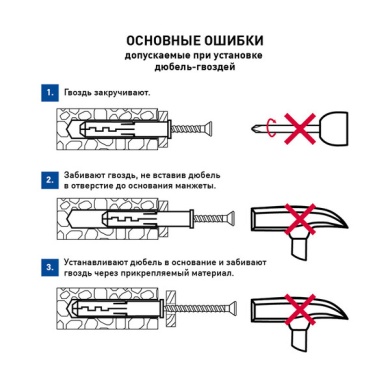 ОСНОВНЫЕ ОШИБКИ
допускаемые при установке дюбель-гвоздей

1. Гвоздь закручивают.

2. Забивают гвоздь, не вставив дюбель в отверстие до основания манжеты.

3. Устанавливают дюбель в основание и забивают гвоздь через прикрепляемый материал.