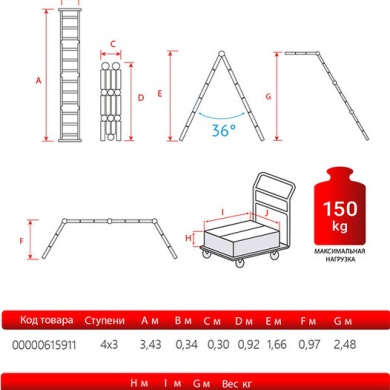 A

C

D

E

36°

G

F

I

J

H

150 kg

МАКСИМАЛЬНАЯ НАГРУЗКА

| Код товара | Ступени | A м | B м | C м | D м | E м | F м | G м |
|---|---|---|---|---|---|---|---|---|
| 00000615911 | 4x3 | 3,43 | 0,34 | 0,30 | 0,92 | 1,66 | 0,97 | 2,48 |

H м I м G м Вес кг