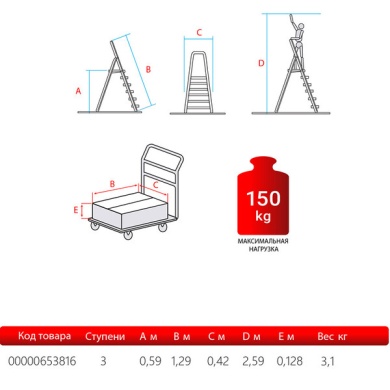 A
B
C
D
B
C
E
150 kg
МАКСИМАЛЬНАЯ НАГРУЗКА

| Код товара | Ступени | A м | B м | C м | D м | E м | Вес кг |
|---|---|---|---|---|---|---|---|
| 00000653816 | 3 | 0,59 | 1,29 | 0,42 | 2,59 | 0,128 | 3,1 |