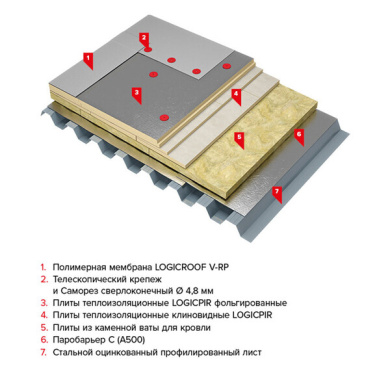 1
2
3
4
5
6
7

1. Полимерная мембрана LOGICROOF V-RP
2. Телескопический крепеж и Саморез сверлоконечный Ø 4,8 мм
3. Плиты теплоизоляционные LOGICPIR фольгированные
4. Плиты теплоизоляционные клиновидные LOGICPIR
5. Плиты из каменной ваты для кровли
6. Паробарьер С (А500)
7. Стальной оцинкованный профилированный лист