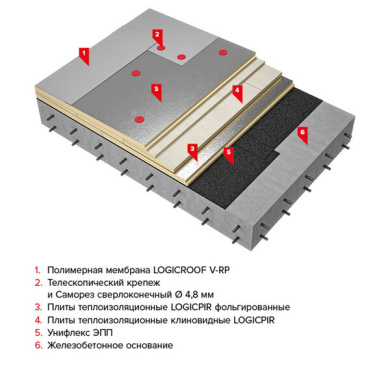 1
2
3
4
3
5
6

1. Полимерная мембрана LOGICROOF V-RP
2. Телескопический крепеж и Саморез сверлоконечный Ø 4,8 мм
3. Плиты теплоизоляционные LOGICPIR фольгированные
4. Плиты теплоизоляционные клиновидные LOGICPIR
5. Унифлекс ЭПП
6. Железобетонное основание