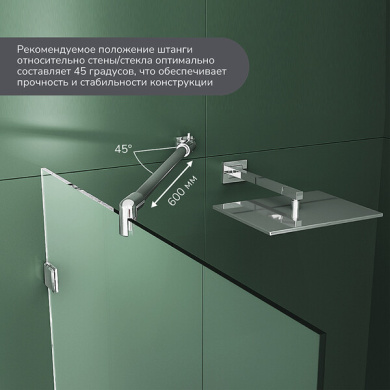 Рекомендуемое положение штанги относительно стены/стекла оптимально составляет 45 градусов, что обеспечивает прочность и стабильности конструкции

45°

600 мм