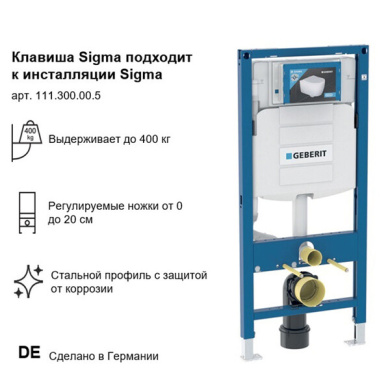 Клавиша Sigma подходит к инсталляции Sigma

арт. 111.300.00.5

400 kg

Выдерживает до 400 кг

Регулируемые ножки от 0 до 20 см

Стальной профиль с защитой от коррозии

DE Сделано в Германии

GEBERIT