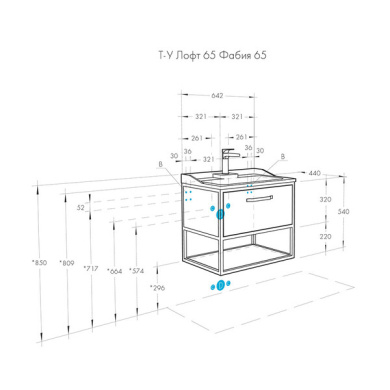 Т-У Лофт 65 Фабия 65

642

321 321

261 261

30 36 321 36 30

B B

440

320

540

220

52

*850 *809 *717 *664 *574

*296