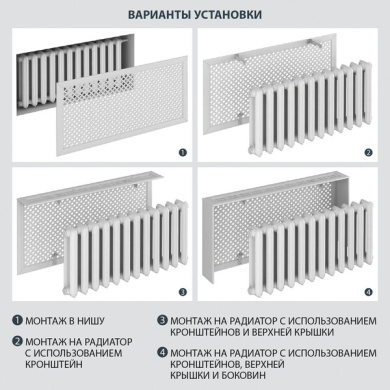 ВАРИАНТЫ УСТАНОВКИ

1

2

3

4

1 МОНТАЖ В НИШУ

2 МОНТАЖ НА РАДИАТОР С ИСПОЛЬЗОВАНИЕМ КРОНШТЕЙН

3 МОНТАЖ НА РАДИАТОР С ИСПОЛЬЗОВАНИЕМ КРОНШТЕЙНОВ И ВЕРХНЕЙ КРЫШКИ

4 МОНТАЖ НА РАДИАТОР С ИСПОЛЬЗОВАНИЕМ КРОНШТЕЙНОВ, ВЕРХНЕЙ КРЫШКИ И БОКОВИН