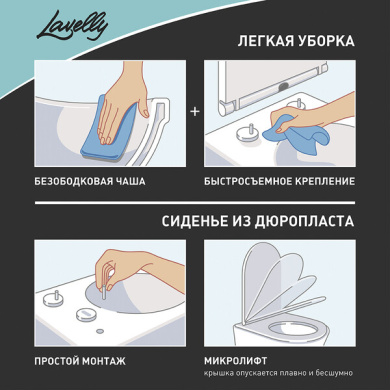 Lavelly

ЛЕГКАЯ УБОРКА

+

БЕЗОБОДКОВАЯ ЧАША

БЫСТРОСЪЕМНОЕ КРЕПЛЕНИЕ

СИДЕНЬЕ ИЗ ДЮРОПЛАСТА

ПРОСТОЙ МОНТАЖ

МИКРОЛИФТ
крышка опускается плавно и бесшумно