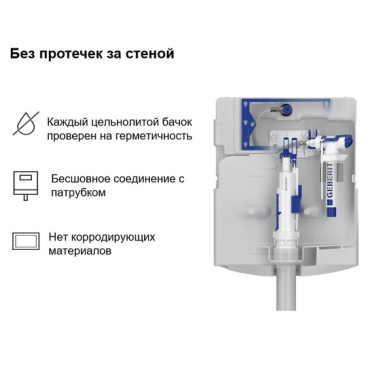 Без протечек за стеной

Каждый цельнолитой бачок проверен на герметичность

Бесшовное соединение с патрубком

Нет корродирующих материалов

GEBERIT