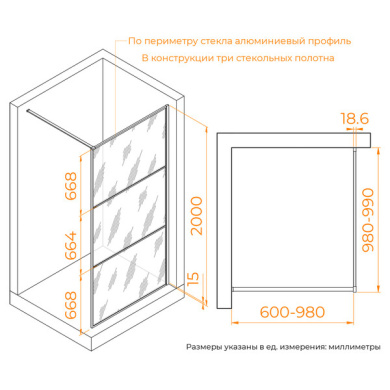 По периметру стекла алюминиевый профиль
В конструкции три стекольных полотна

668
664
668
2000
15

18.6
980-990
600-980

Размеры указаны в ед. измерения: миллиметры