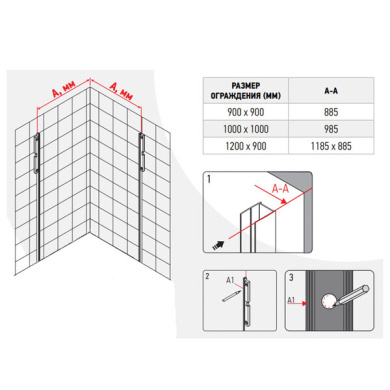 А, мм
А, мм

| РАЗМЕР ОГРАЖДЕНИЯ (ММ) | А-А |
|---|---|
| 900 x 900 | 885 |
| 1000 x 1000 | 985 |
| 1200 x 900 | 1185 x 885 |

1
А-А

2
А1

3
А1