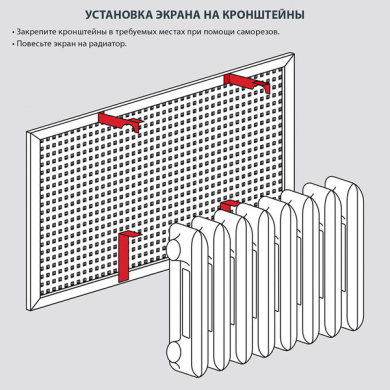 УСТАНОВКА ЭКРАНА НА КРОНШТЕЙНЫ

• Закрепите кронштейны в требуемых местах при помощи саморезов.
• Повесьте экран на радиатор.