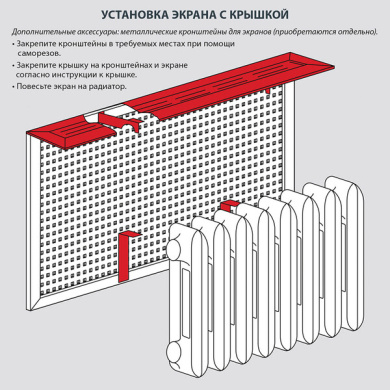 УСТАНОВКА ЭКРАНА С КРЫШКОЙ

Дополнительные аксессуары: металлические кронштейны для экранов (приобретаются отдельно).

• Закрепите кронштейны в требуемых местах при помощи саморезов.

• Закрепите крышку на кронштейнах и экране согласно инструкции к крышке.

• Повесьте экран на радиатор.