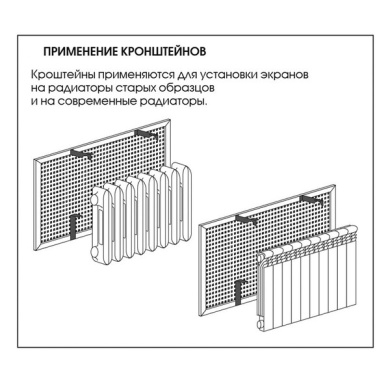 ПРИМЕНЕНИЕ КРОНШТЕЙНОВ

Кроштейны применяются для установки экранов на радиаторы старых образцов и на современные радиаторы.