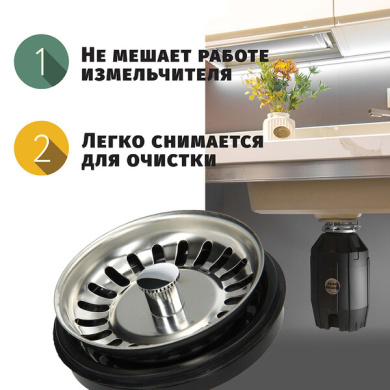 1 Не мешает работе измельчителя

2 Легко снимается для очистки